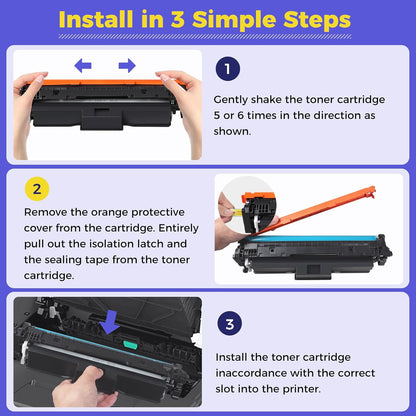 Install in 3 Simple Steps

1

Gently shake the toner cartridge 5 or 6 times in the direction as shown.

2

Remove the orange protective cover from the cartridge. Entirely pull out the isolation latch and the sealing tape from the toner cartridge.

3

Install the toner cartridge inaccordance with the correct slot into the printer.