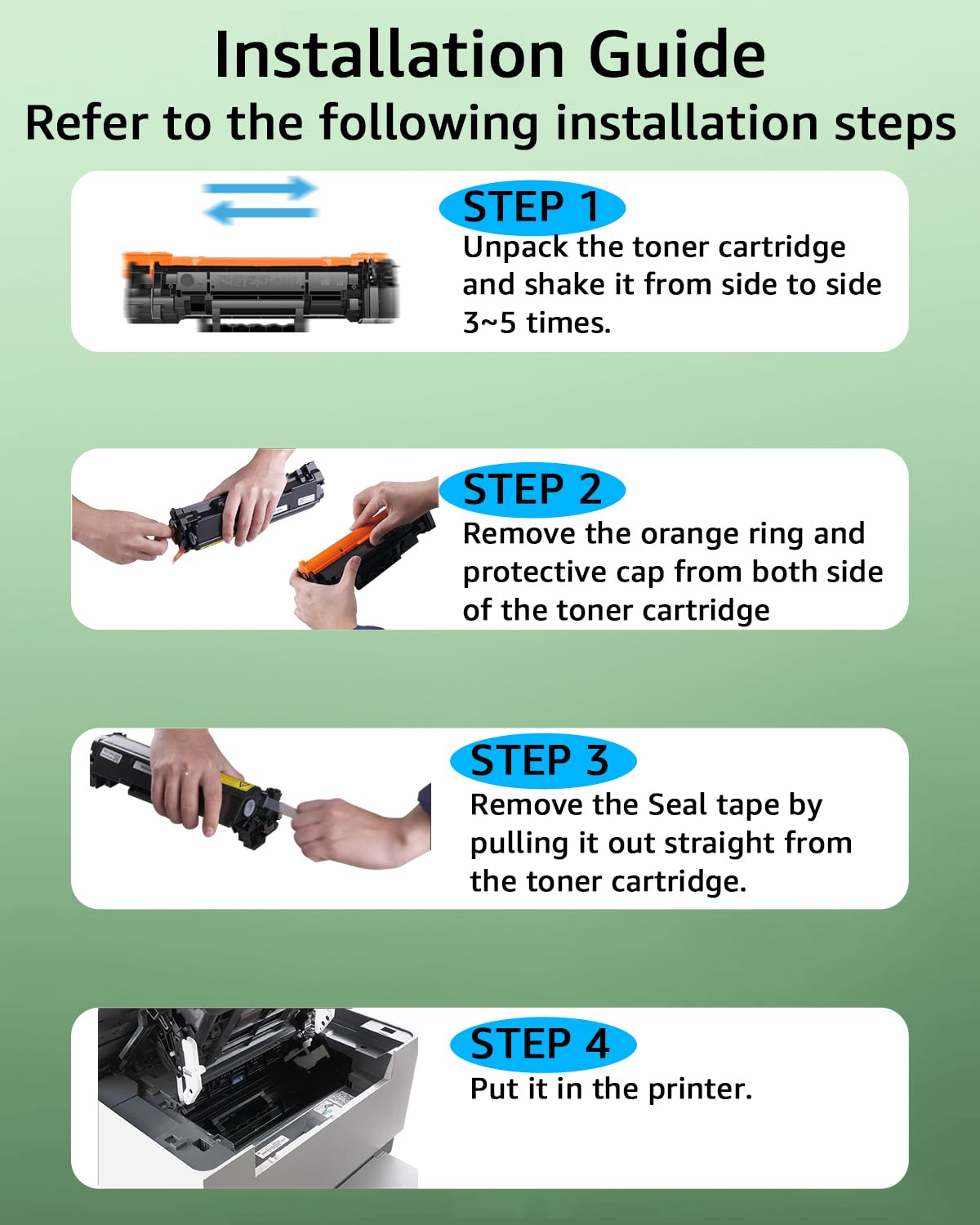 Installation Guide
Refer to the following installation steps

STEP 1
Unpack the toner cartridge and shake it from side to side 3~5 times.

STEP 2
Remove the orange ring and protective cap from both side of the toner cartridge

STEP 3
Remove the Seal tape by pulling it out straight from the toner cartridge.

STEP 4
Put it in the printer.