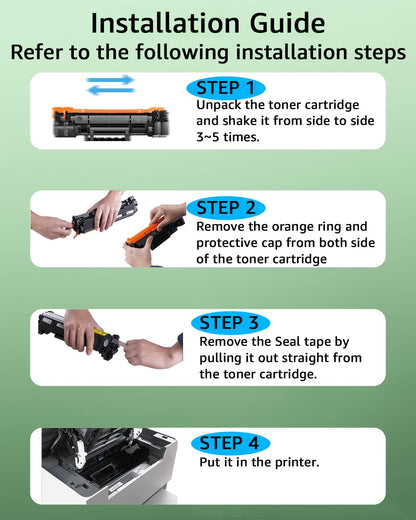 Installation Guide

Refer to the following installation steps

STEP 1

Unpack the toner cartridge and shake it from side to side 3~5 times.

STEP 2

Remove the orange ring and protective cap from both side of the toner cartridge

STEP 3

Remove the Seal tape by pulling it out straight from the toner cartridge.

STEP 4

Put it in the printer.